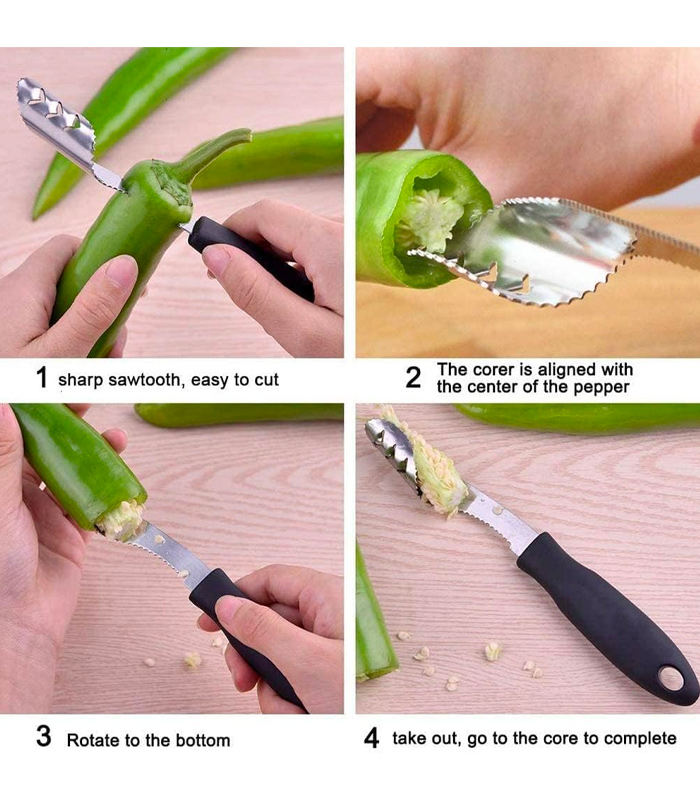 1 sharp sawtooth, easy to cut

2 The corer is aligned with the center of the pepper

3 Rotate to the bottom

4 take out, go to the core to complete