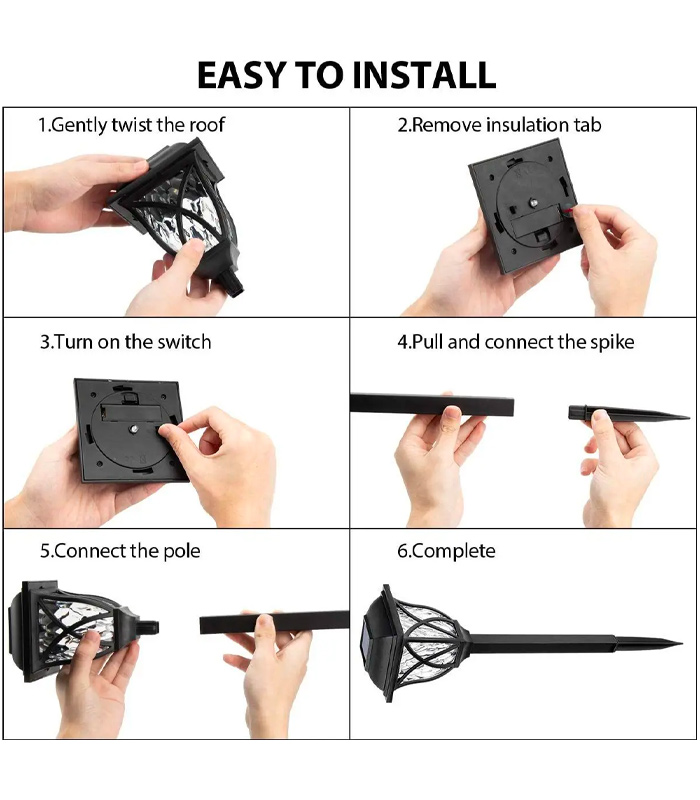 EASY TO INSTALL

1.Gently twist the roof

2.Remove insulation tab

3.Turn on the switch

4.Pull and connect the spike

5.Connect the pole

6.Complete